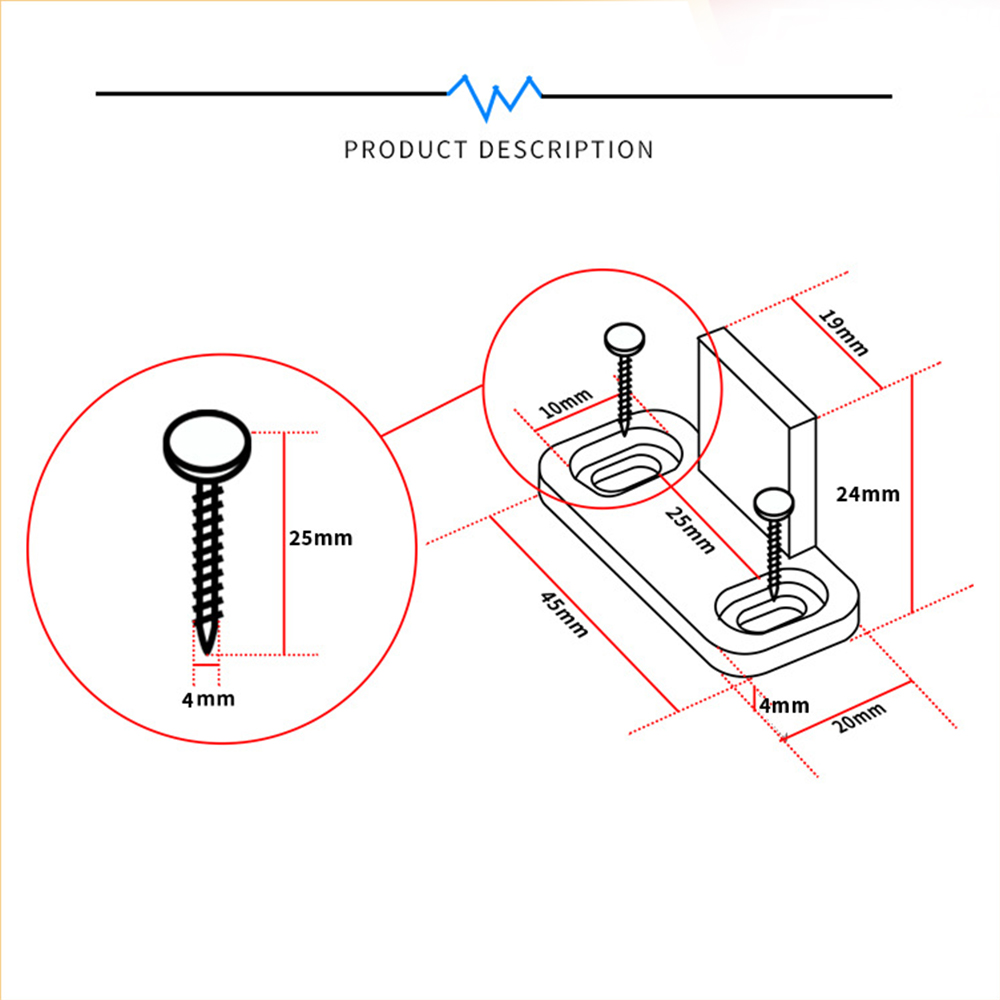 PRODUCT DESCRIPTION

25mm

4mm

10mm

19mm

24mm

25mm

45mm

4mm

20mm