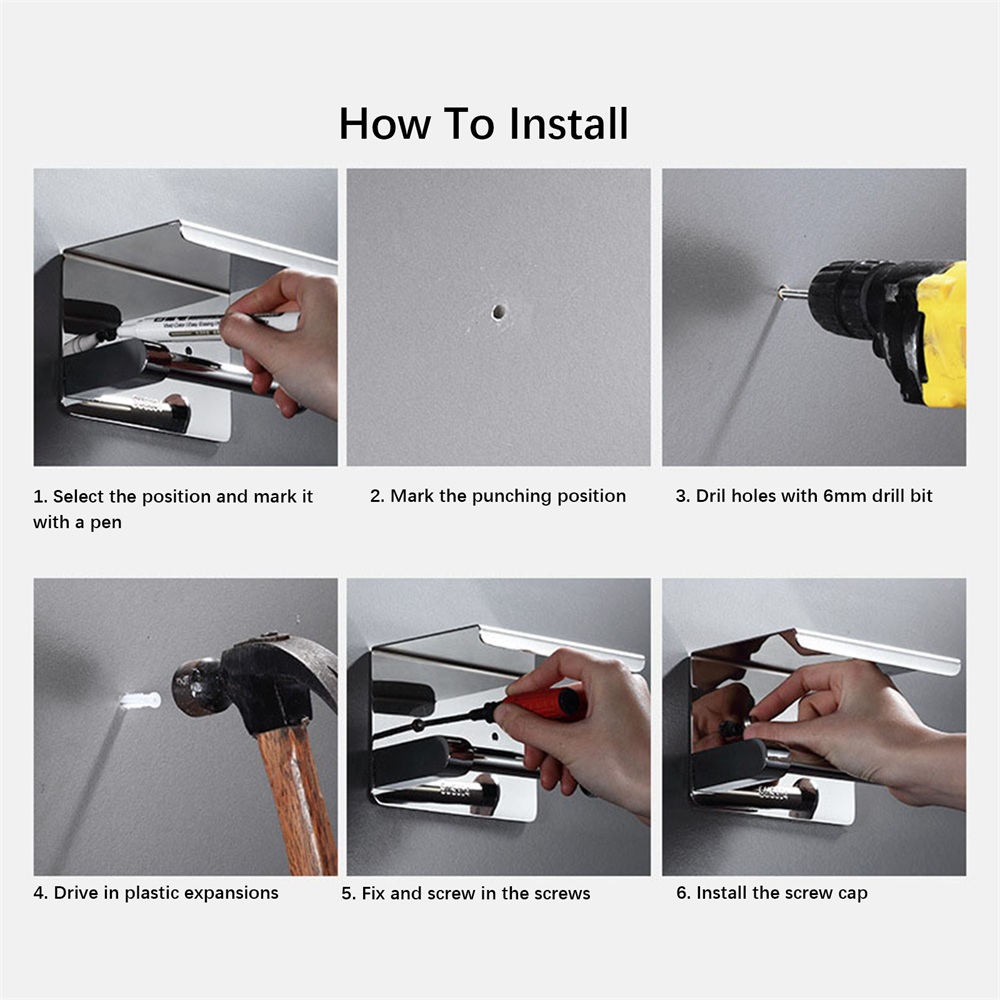 How To Install

1. Select the position and mark it with a pen

2. Mark the punching position

3. Dril holes with 6mm drill bit

4. Drive in plastic expansions

5. Fix and screw in the screws

6. Install the screw cap