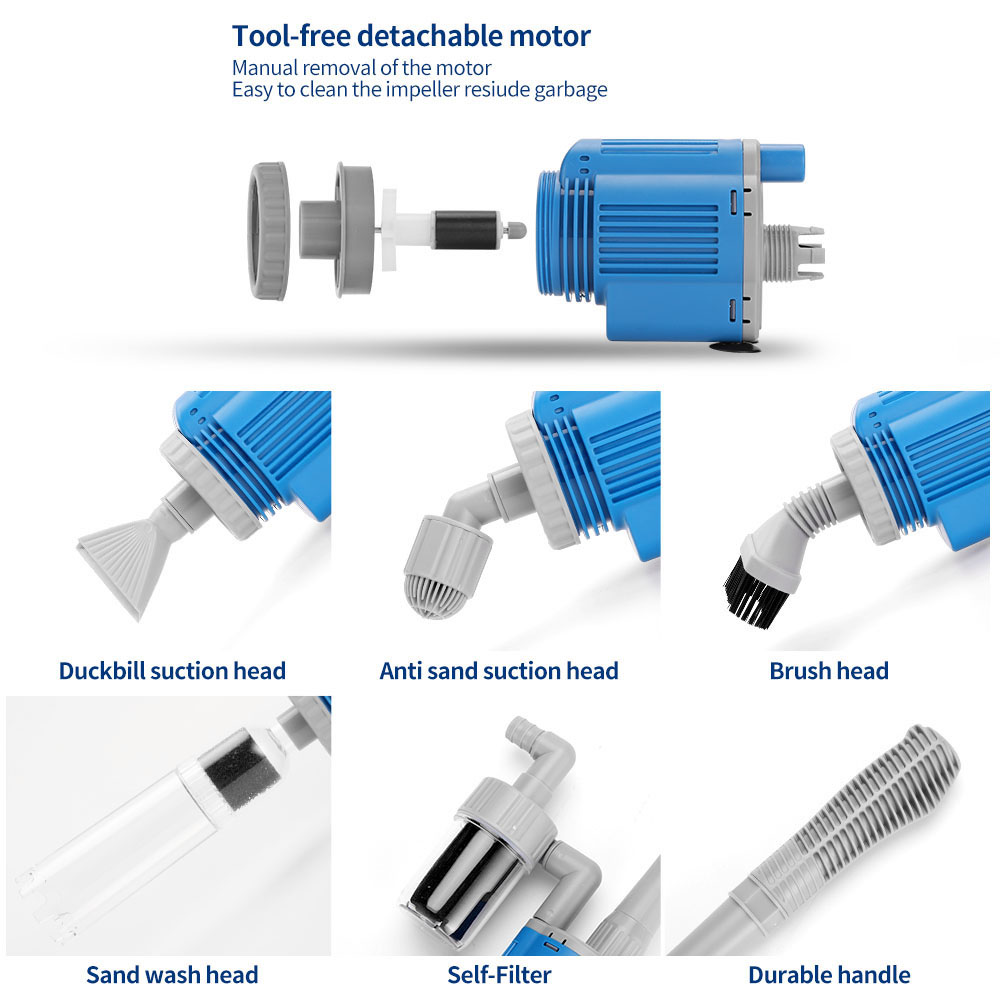 Tool-free detachable motor
Manual removal of the motor
Easy to clean the impeller resiude garbage

Duckbill suction head

Anti sand suction head

Brush head

Sand wash head

Self-Filter

Durable handle